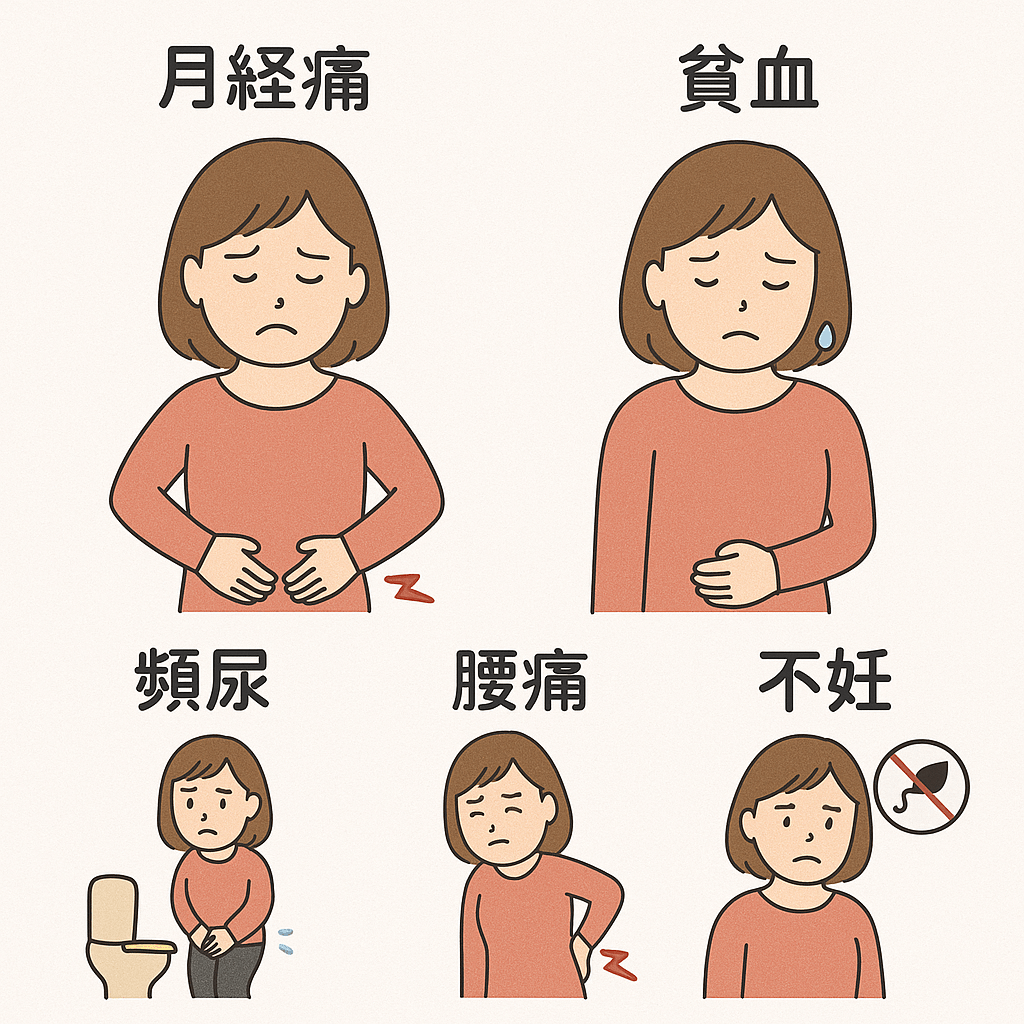 月経痛

貧血

頻尿

腰痛

不妊